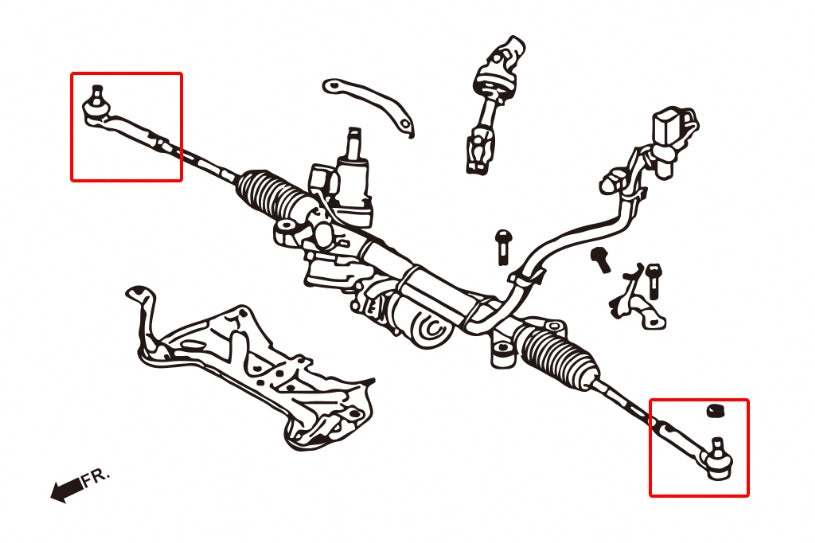 FR.