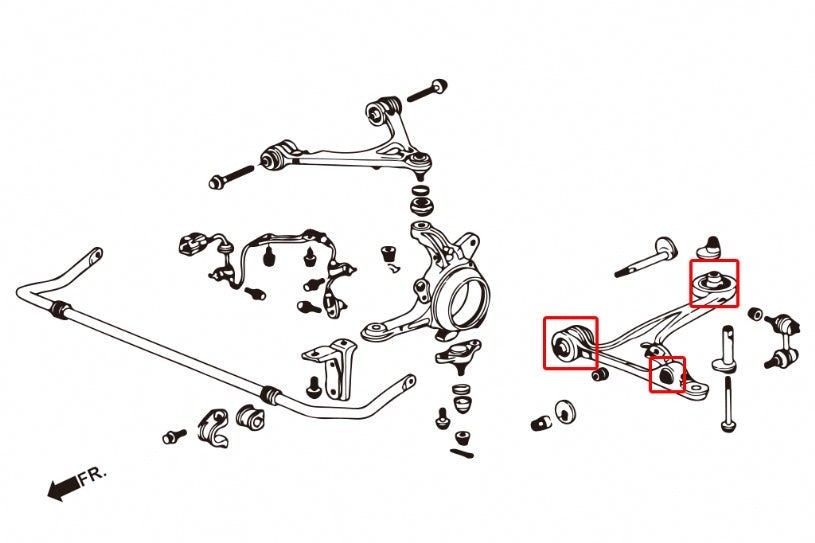 FR.