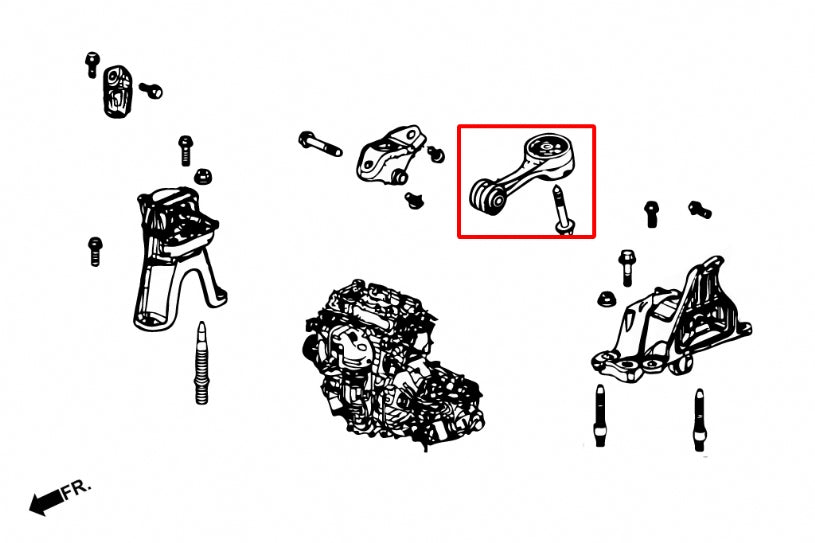 FR.