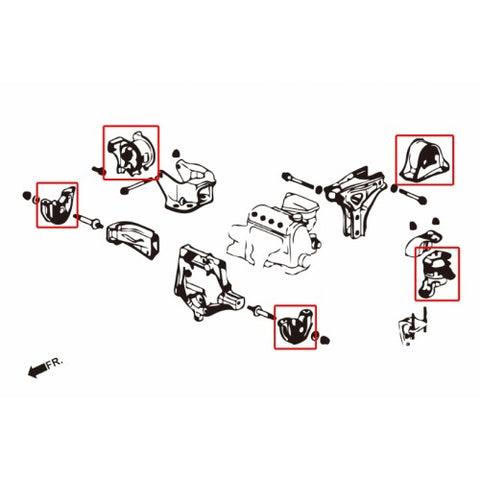 FR.