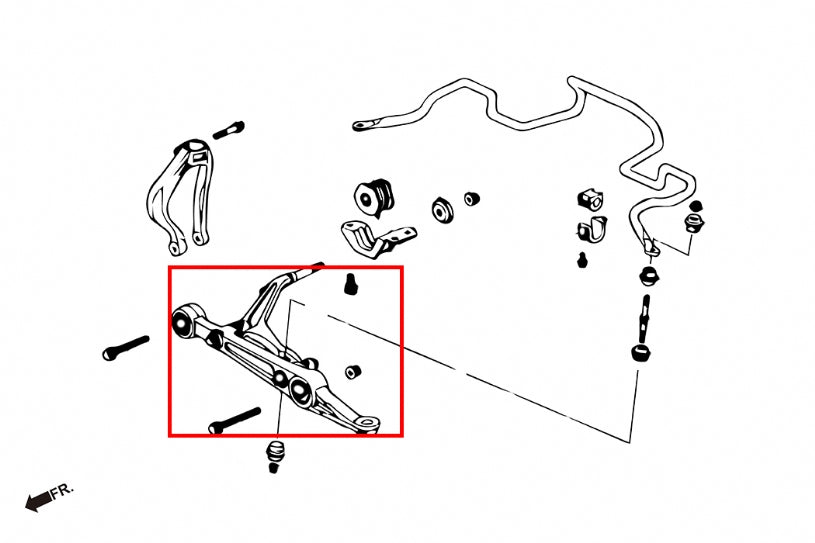 FR.