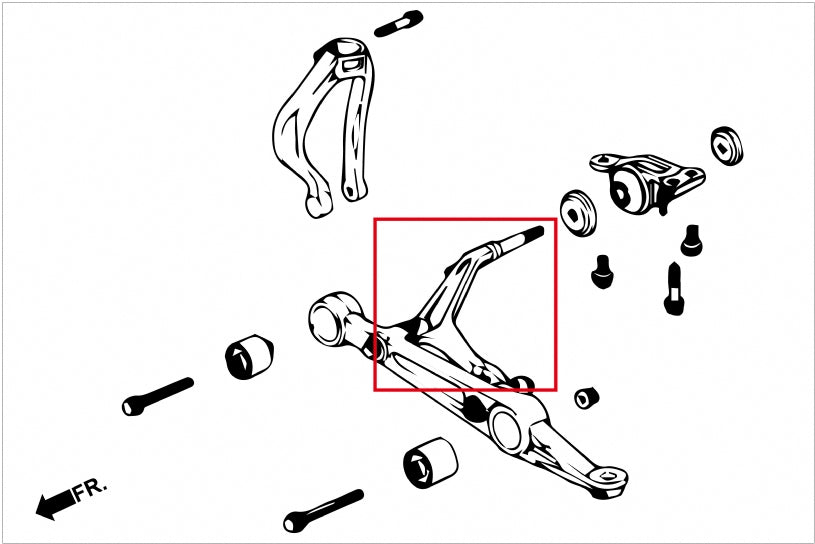 FR.