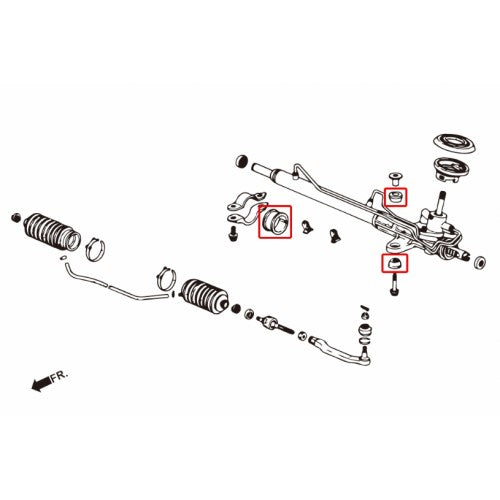 FR.