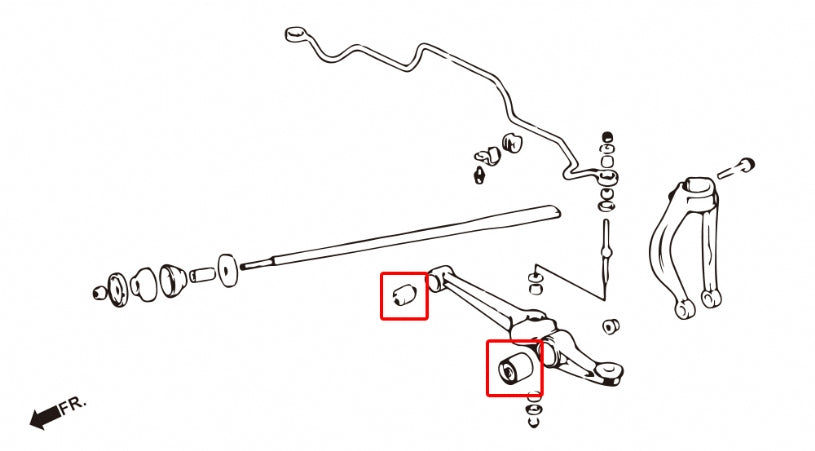 FR.