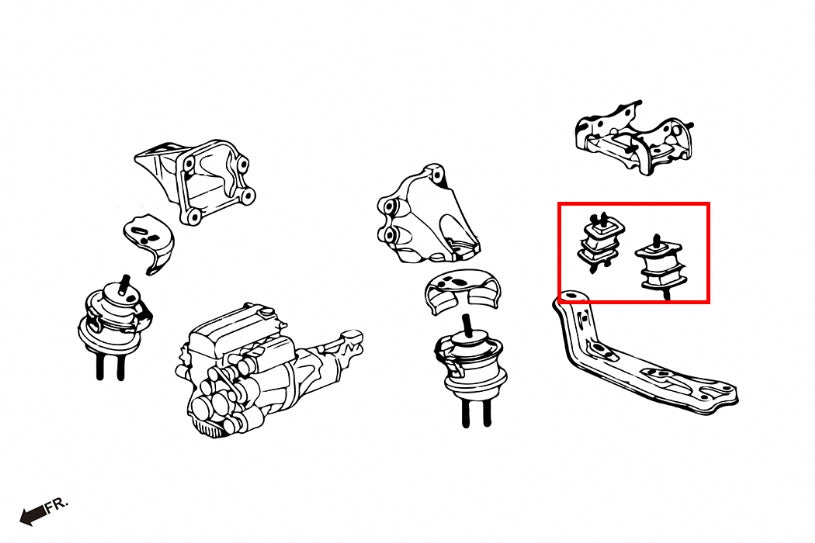 FR.