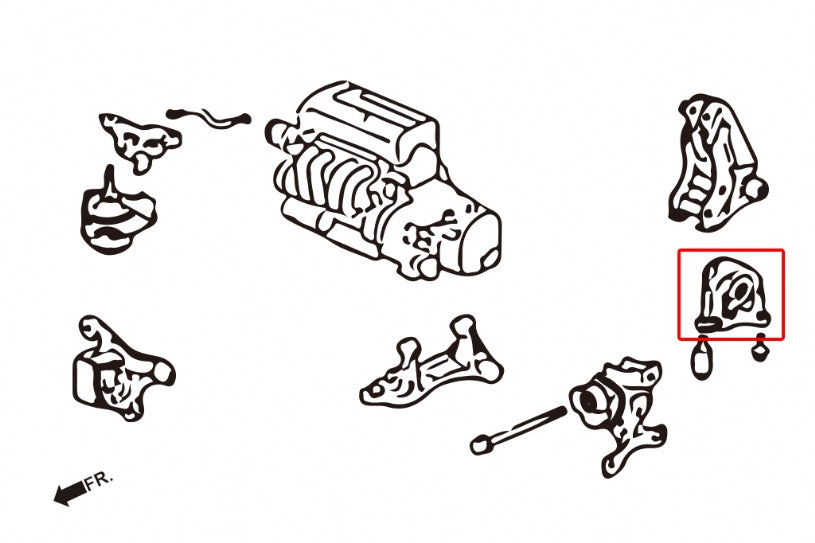 FR.